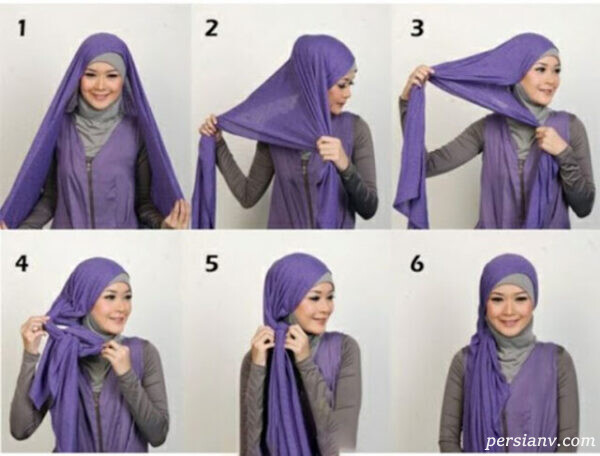 1

2

3

4

5

6

persianv.com