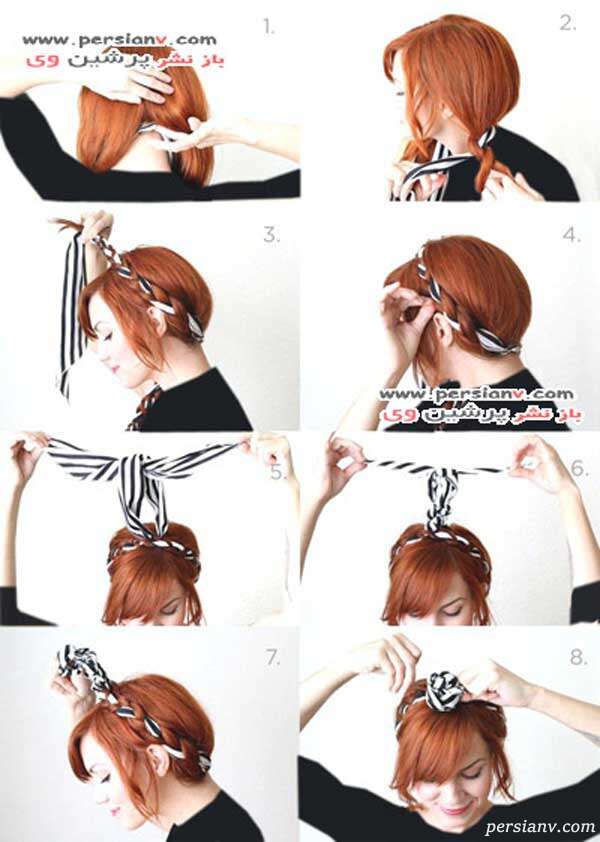 www.persianv.com
باز نشر پرشین وی

1.

2.

3.

4.

www.persianv.com
باز نشر پرشین وی

5.

6.

7.

8.

persianv.com